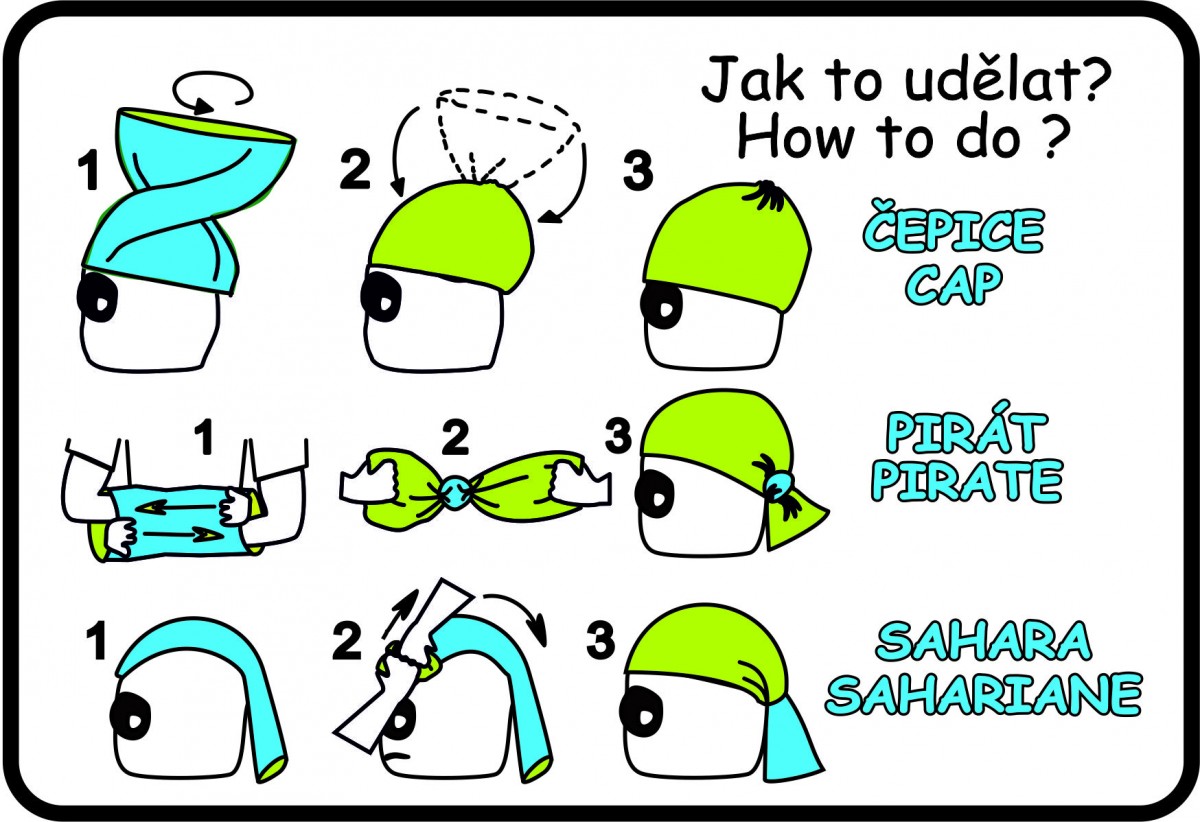 Jak to udělat?
How to do ?

1 2 3

ČEPICE
CAP

1 2 3

PIRÁT
PIRATE

1 2 3

SAHARA
SAHARIANE